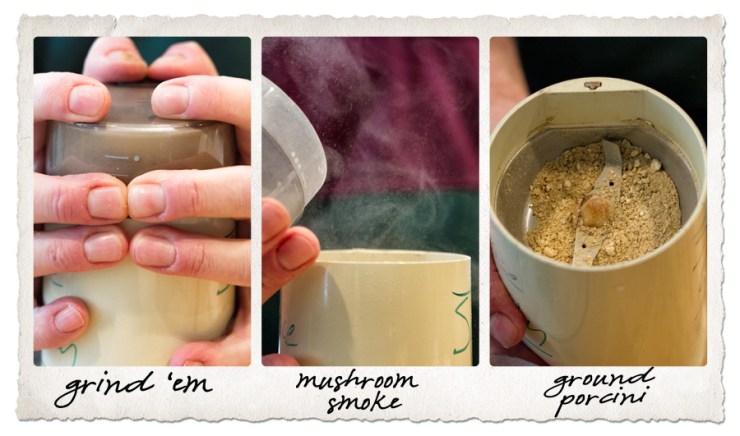 grind 'em

mushroom smoke

ground porcini